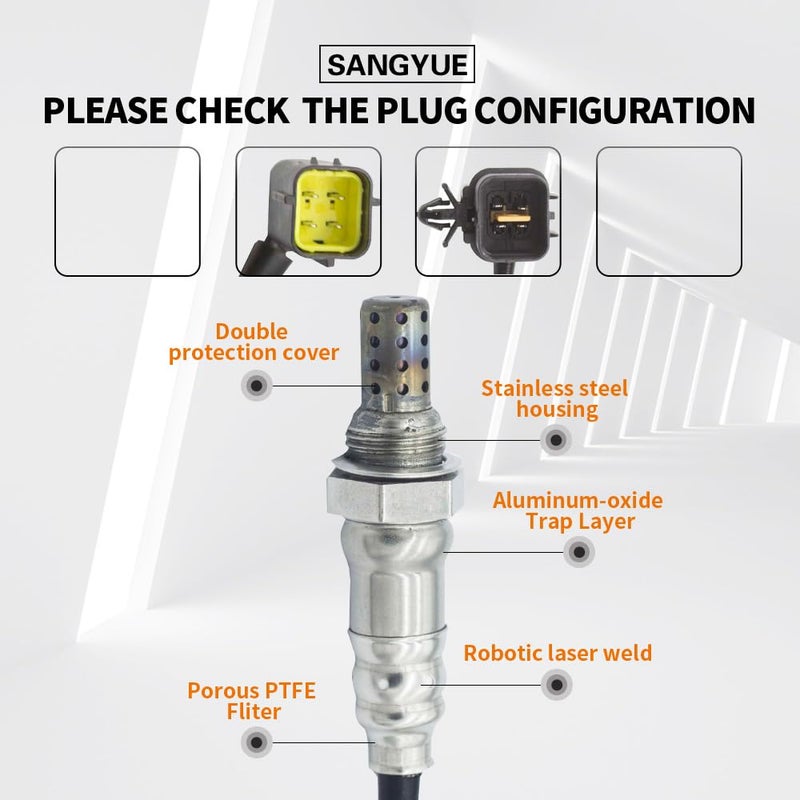 SANGYUE

PLEASE CHECK THE PLUG CONFIGURATION

Double protection cover

Stainless steel housing

Aluminum-oxide Trap Layer

Robotic laser weld

Porous PTFE Fliter